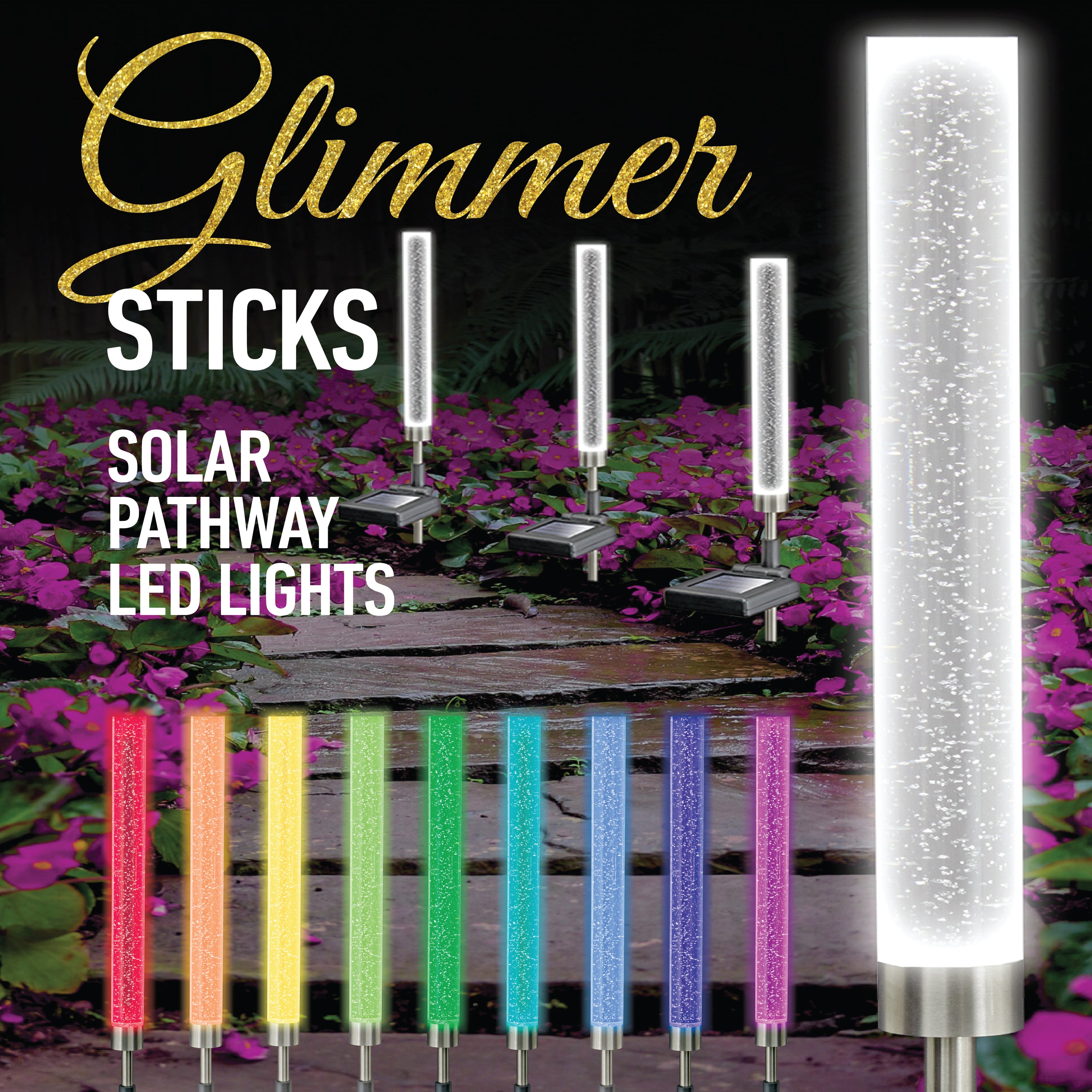 Glimmer
STICKS

SOLAR
PATHWAY
LED LIGHTS