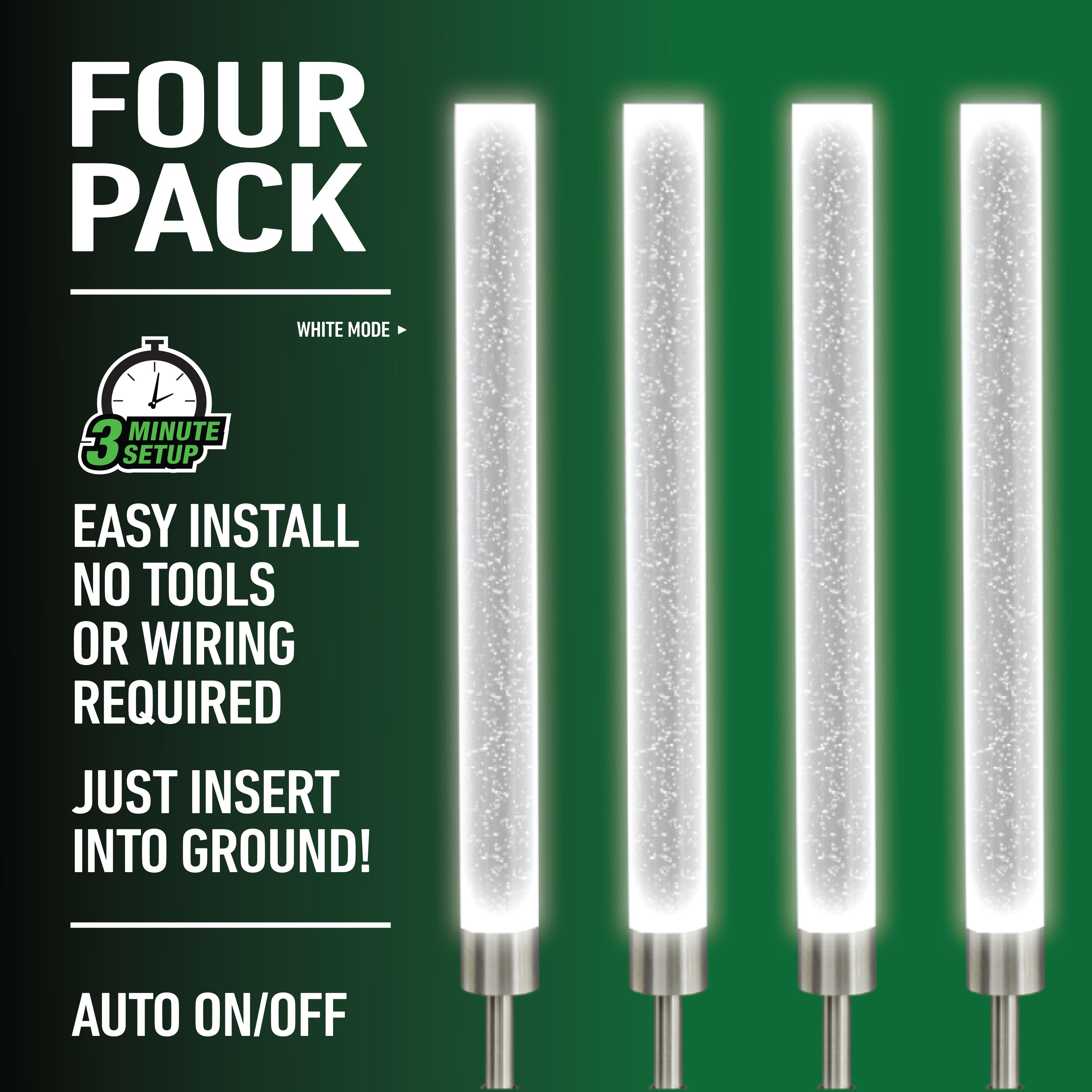 FOUR PACK

WHITE MODE ▸

3 MINUTE SETUP

EASY INSTALL NO TOOLS OR WIRING REQUIRED

JUST INSERT INTO GROUND!

AUTO ON/OFF