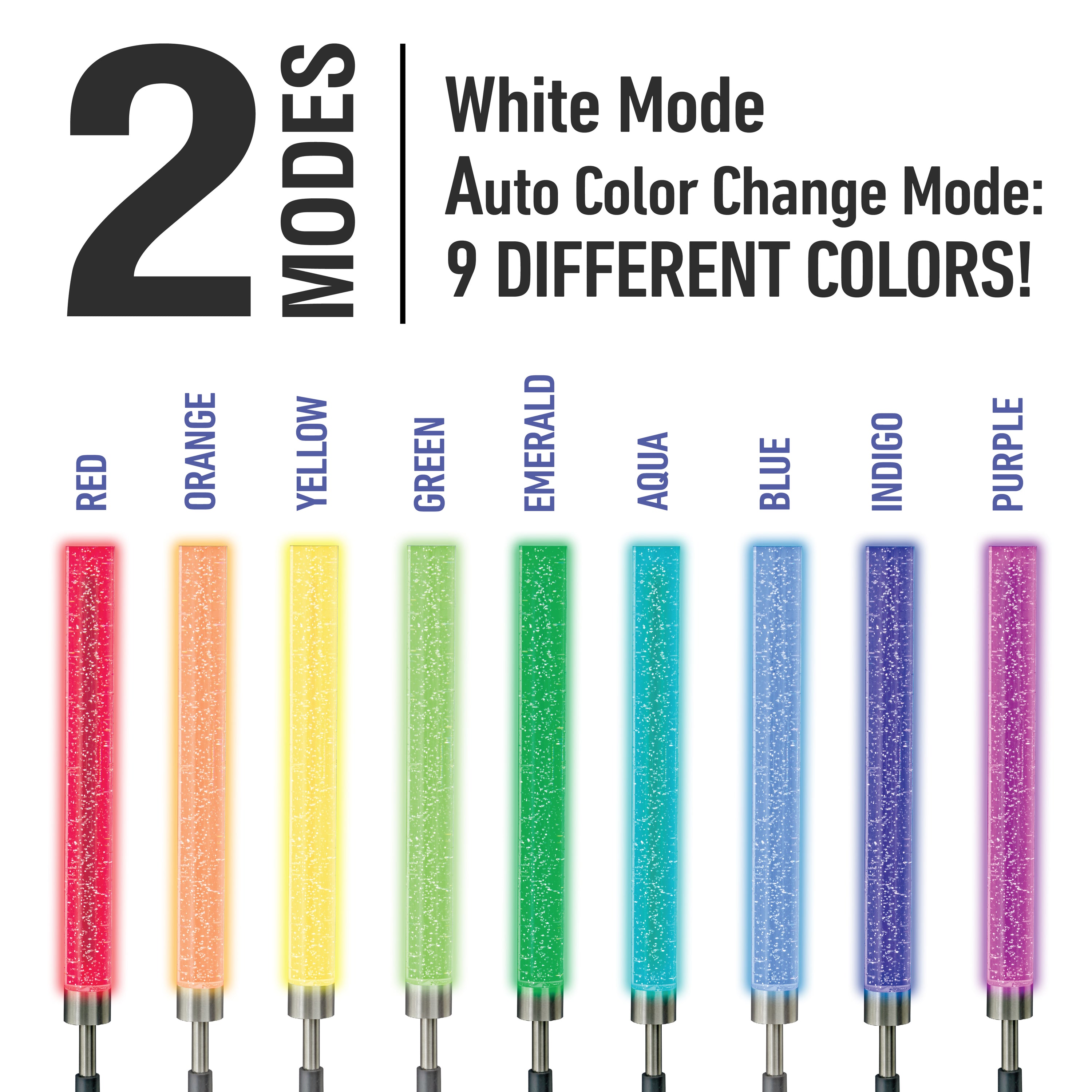 2 MODES

White Mode
Auto Color Change Mode:
9 DIFFERENT COLORS!

RED ORANGE YELLOW GREEN EMERALD AQUA BLUE INDIGO PURPLE