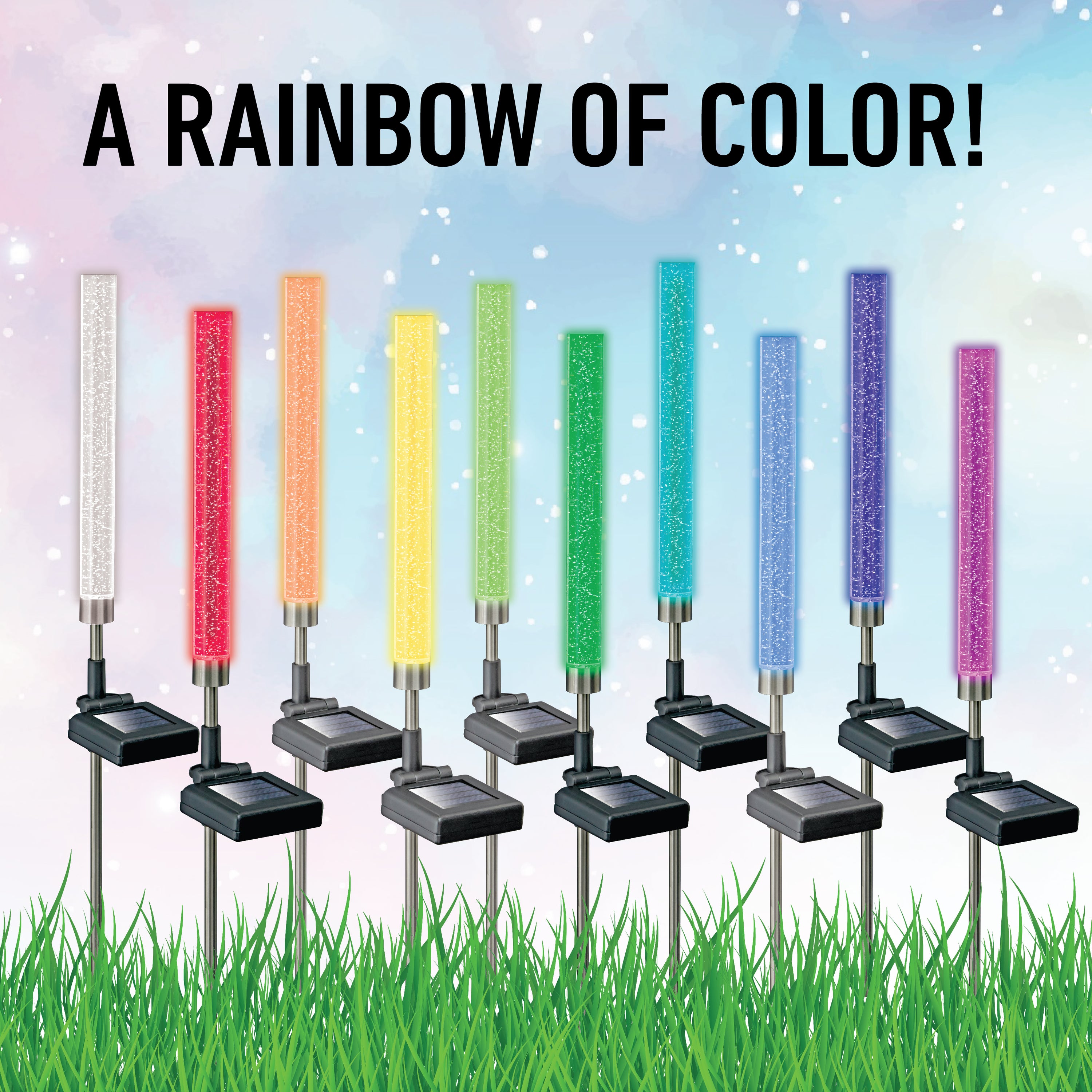 A RAINBOW OF COLOR!