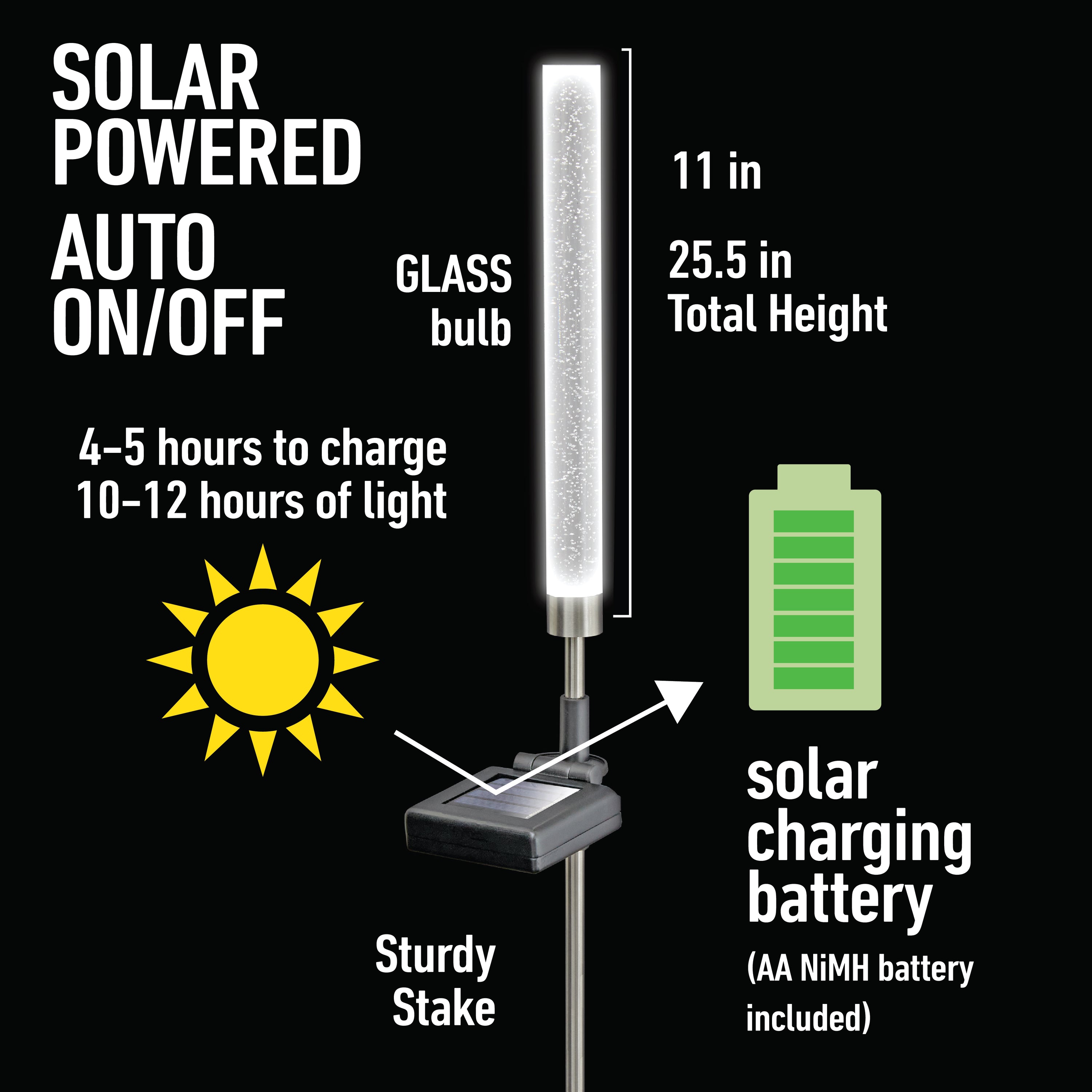 SOLAR POWERED

AUTO ON/OFF

GLASS bulb

11 in

25.5 in Total Height

4-5 hours to charge
10-12 hours of light

solar charging battery

(AA NiMH battery included)

Sturdy Stake