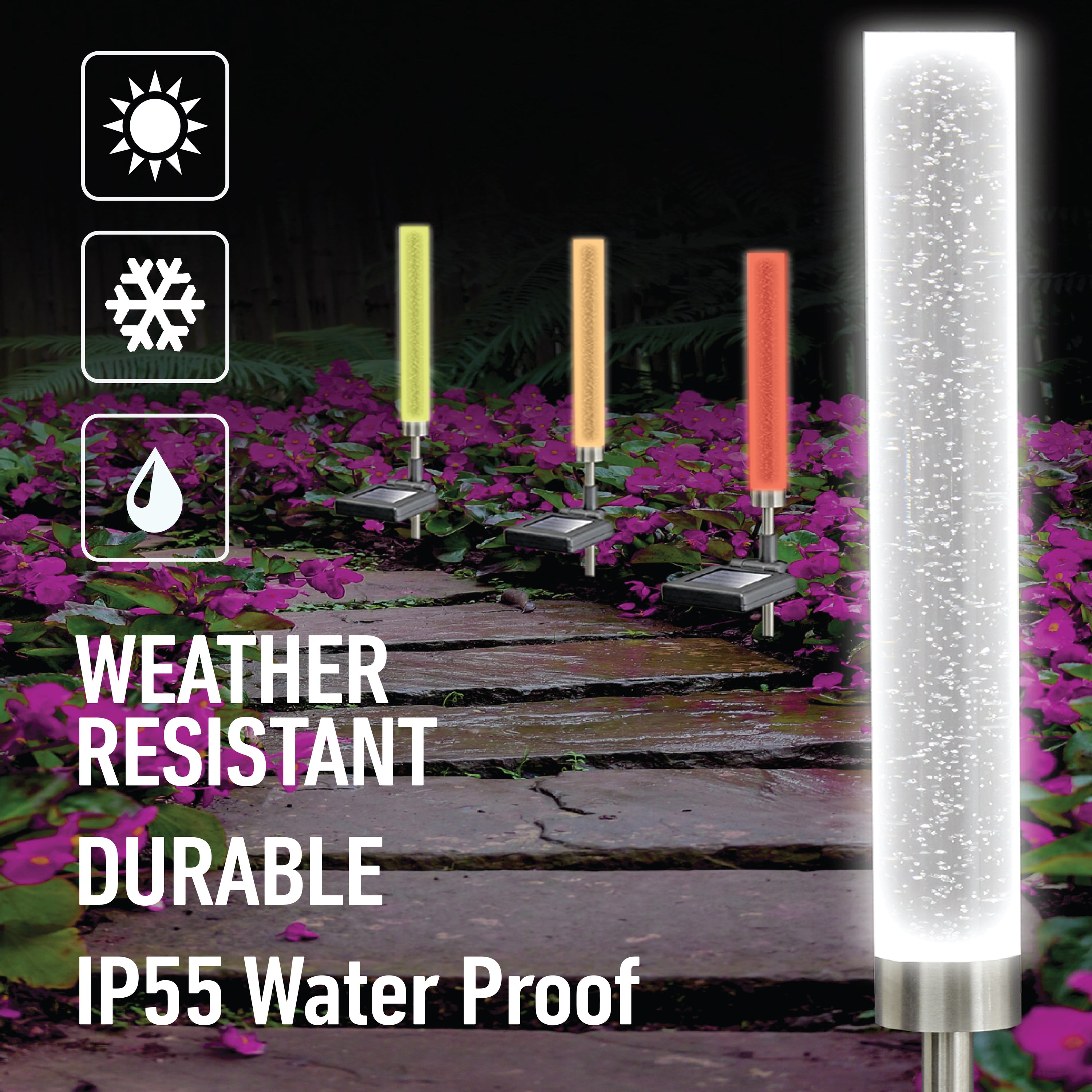 WEATHER RESISTANT

DURABLE

IP55 Water Proof