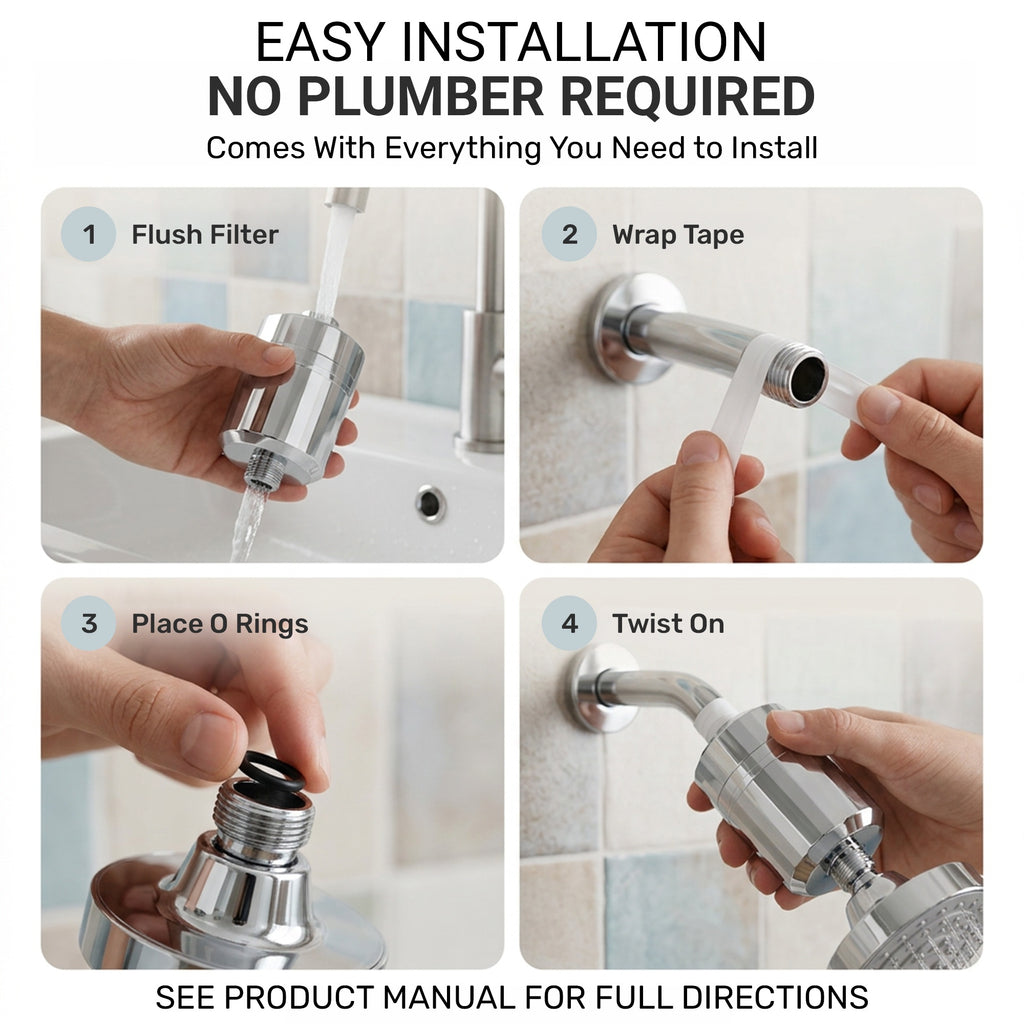 EASY INSTALLATION
NO PLUMBER REQUIRED
Comes With Everything You Need to Install

1 Flush Filter

2 Wrap Tape

3 Place O Rings

4 Twist On

SEE PRODUCT MANUAL FOR FULL DIRECTIONS