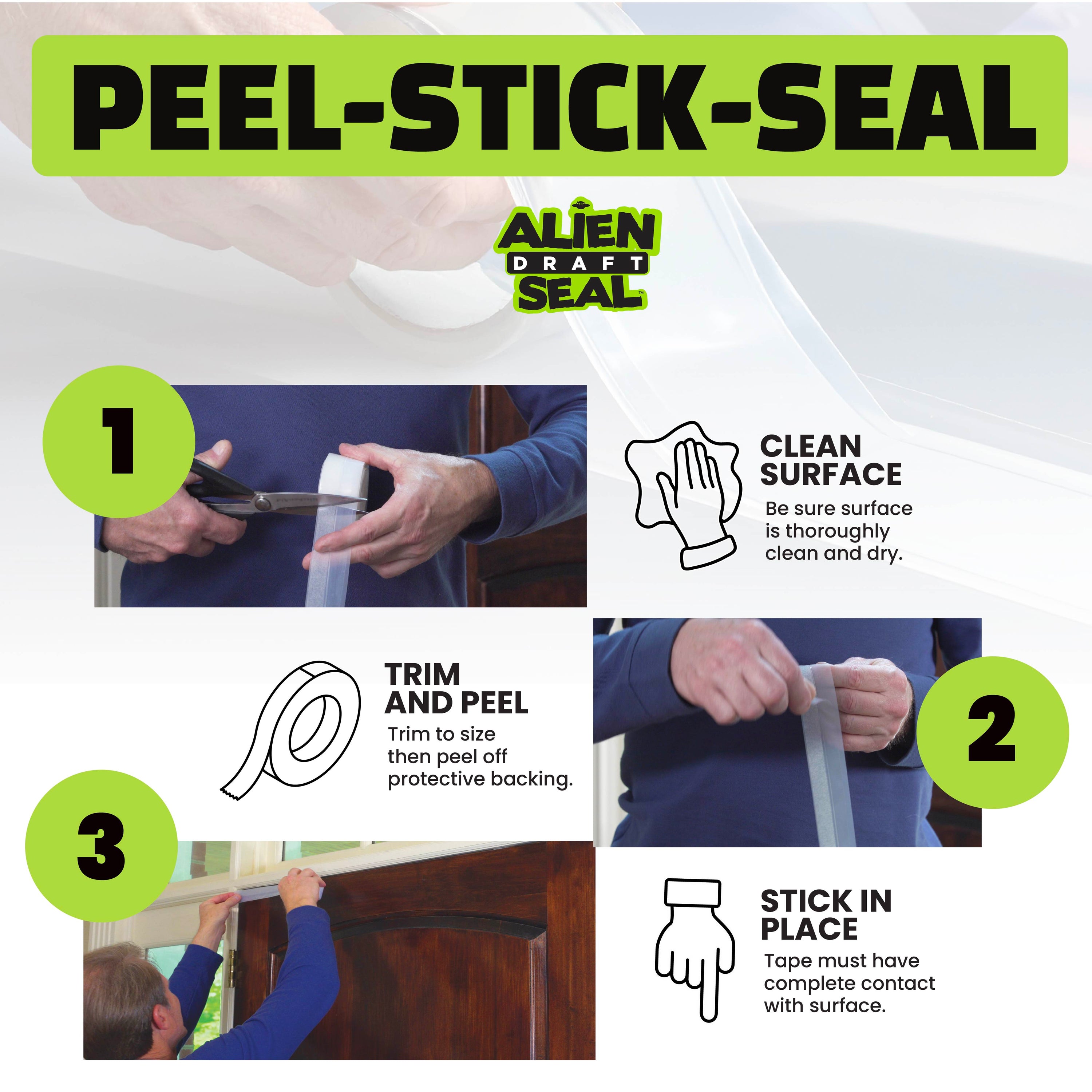 PEEL-STICK-SEAL

ALIEN DRAFT SEAL™

1

CLEAN SURFACE

Be sure surface is thoroughly clean and dry.

TRIM AND PEEL

Trim to size then peel off protective backing.

2

3

STICK IN PLACE

Tape must have complete contact with surface.