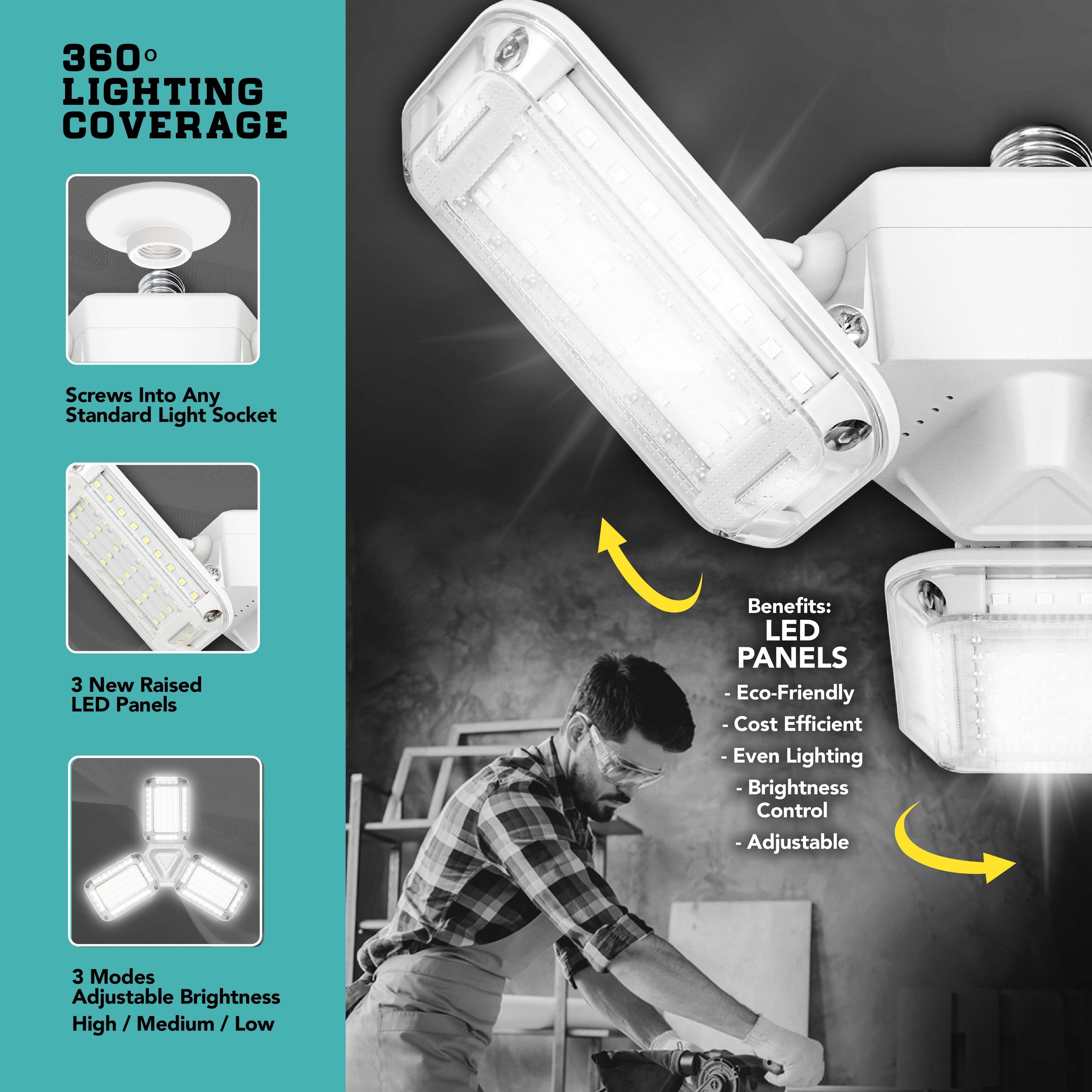 360°
LIGHTING
COVERAGE

Screws Into Any
Standard Light Socket

3 New Raised
LED Panels

3 Modes
Adjustable Brightness
High / Medium / Low

Benefits:
LED
PANELS
- Eco-Friendly
- Cost Efficient
- Even Lighting
- Brightness Control
- Adjustable