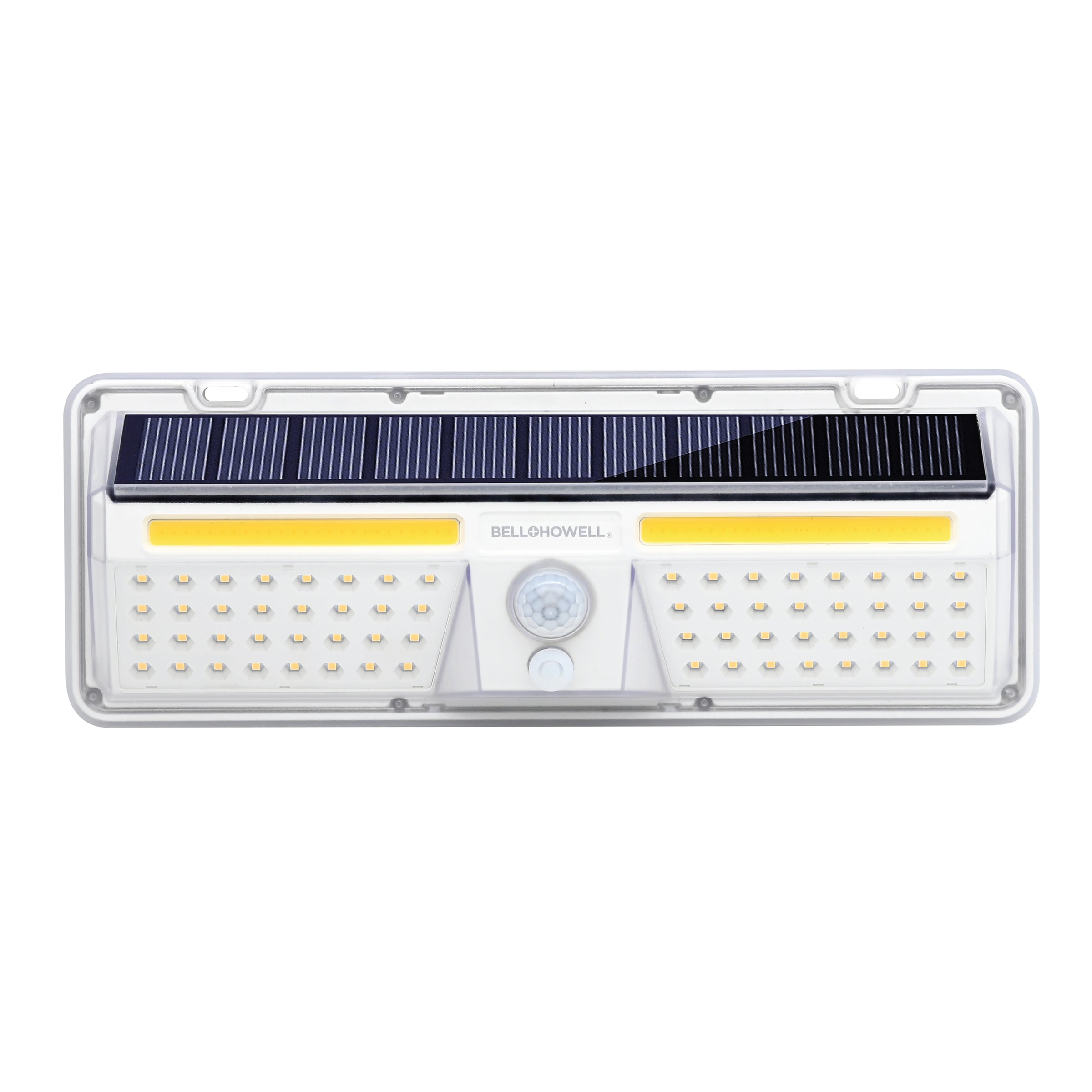 BELL+HOWELL®